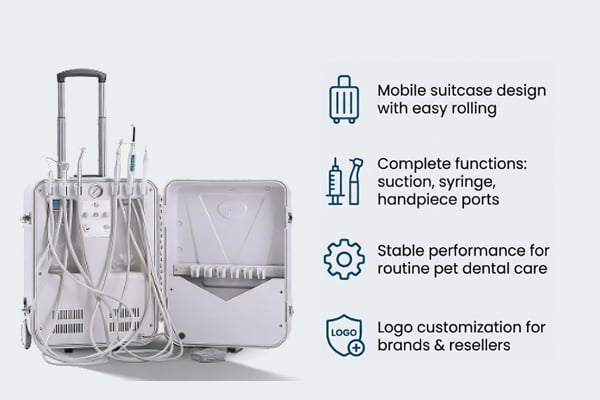 Mobile suitcase design with easy rolling

Complete functions: suction, syringe, handpiece ports

Stable performance for routine pet dental care

LOGO

Logo customization for brands & resellers